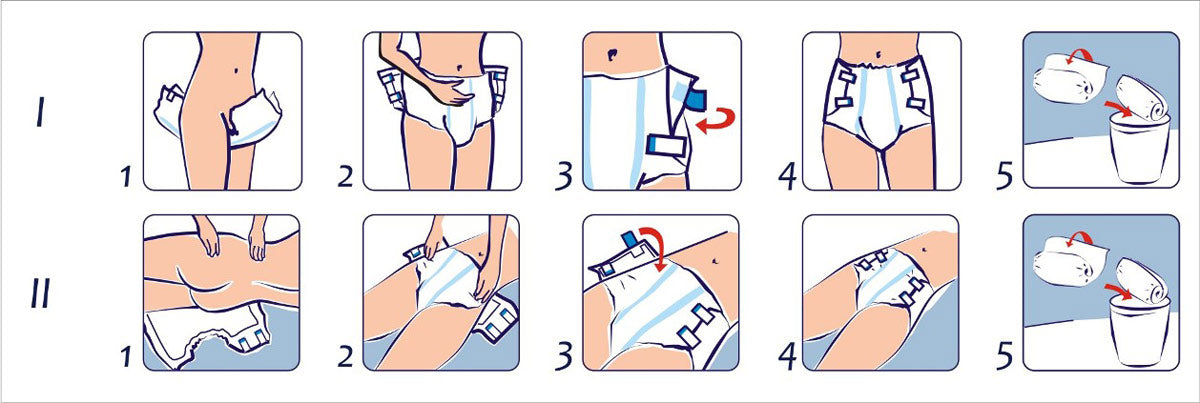 I

1 2 3 4 5

II

1 2 3 4 5