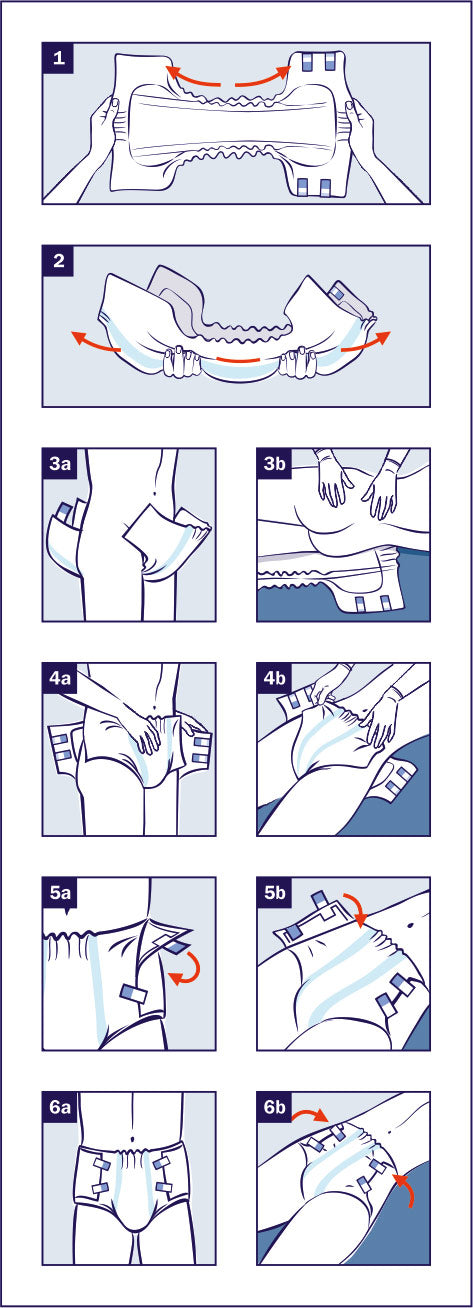 1

2

3a

3b

4a

4b

5a

5b

6a

6b